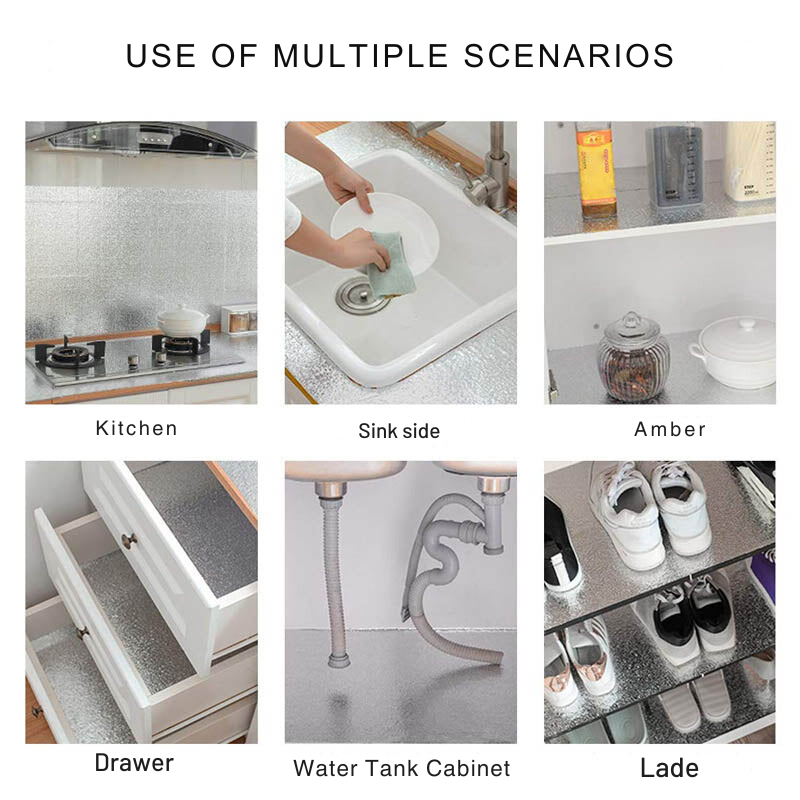 USE OF MULTIPLE SCENARIOS

Kitchen

Sink side

Amber

Drawer

Water Tank Cabinet

Lade